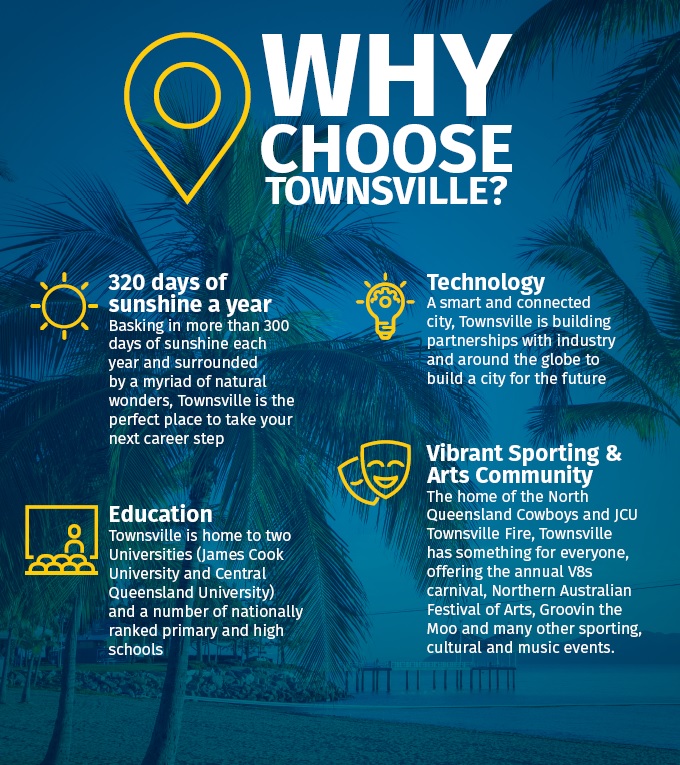 WHY CHOOSE TOWNSVILLE?

320 days of sunshine a year
Basking in more than 300 days of sunshine each year and surrounded by a myriad of natural wonders, Townsville is the perfect place to take your next career step

Education
Townsville is home to two Universities (James Cook University and Central Queensland University) and a number of nationally ranked primary and high schools

Technology
A smart and connected city, Townsville is building partnerships with industry and around the globe to build a city for the future

Vibrant Sporting & Arts Community
The home of the North Queensland Cowboys and JCU Townsville Fire, Townsville has something for everyone, offering the annual V8s carnival, Northern Australian Festival of Arts, Groovin the Moo and many other sporting, cultural and music events.